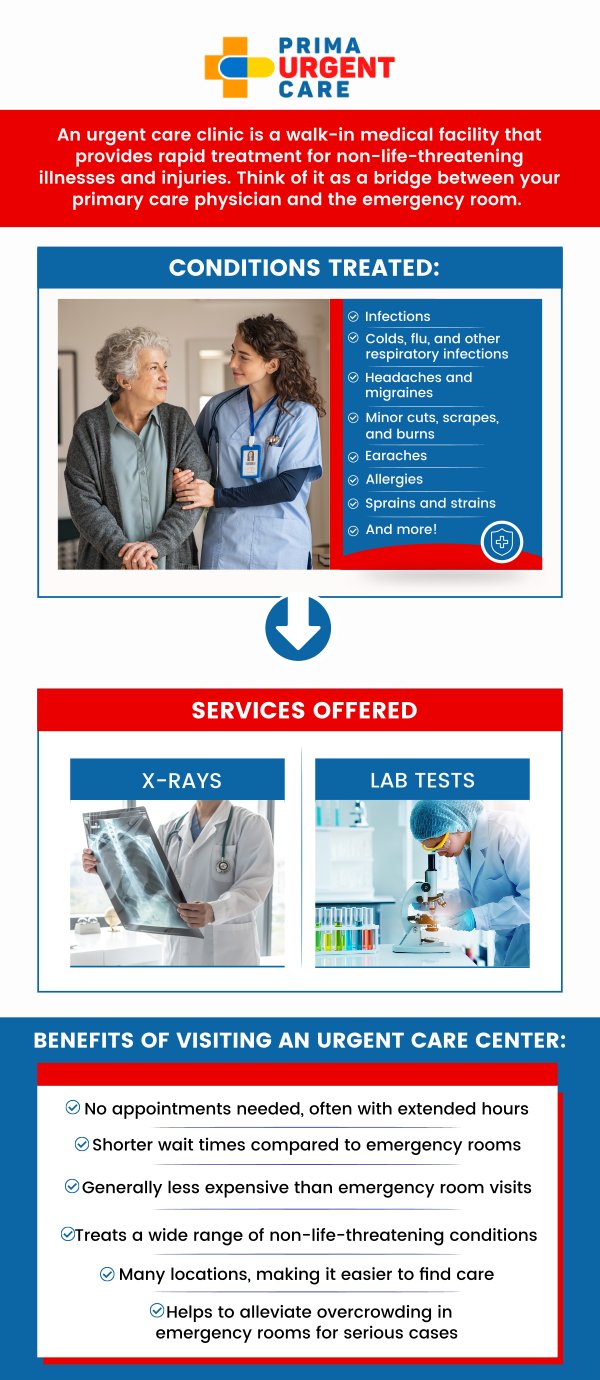 PRIMA URGENT CARE

An urgent care clinic is a walk-in medical facility that provides rapid treatment for non-life-threatening illnesses and injuries. Think of it as a bridge between your primary care physician and the emergency room.

CONDITIONS TREATED:

Infections
Colds, flu, and other respiratory infections
Headaches and migraines
Minor cuts, scrapes, and burns
Earaches
Allergies
Sprains and strains
And more!

SERVICES OFFERED

X-RAYS

LAB TESTS

BENEFITS OF VISITING AN URGENT CARE CENTER:

No appointments needed, often with extended hours
Shorter wait times compared to emergency rooms
Generally less expensive than emergency room visits
Treats a wide range of non-life-threatening conditions
Many locations, making it easier to find care
Helps to alleviate overcrowding in emergency rooms for serious cases